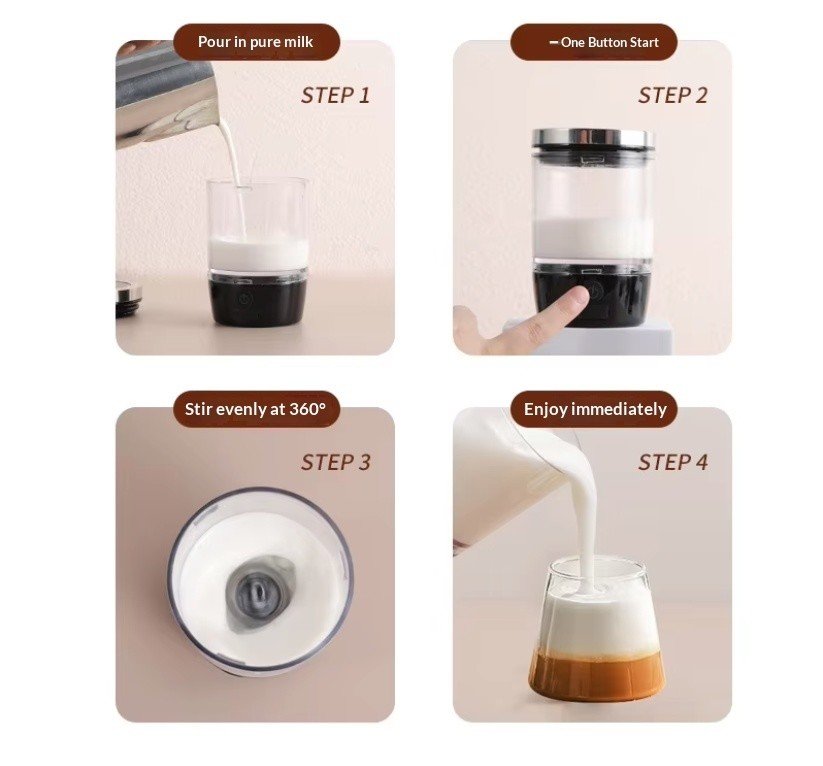 Pour in pure milk

STEP 1

– One Button Start

STEP 2

Stir evenly at 360°

STEP 3

Enjoy immediately

STEP 4