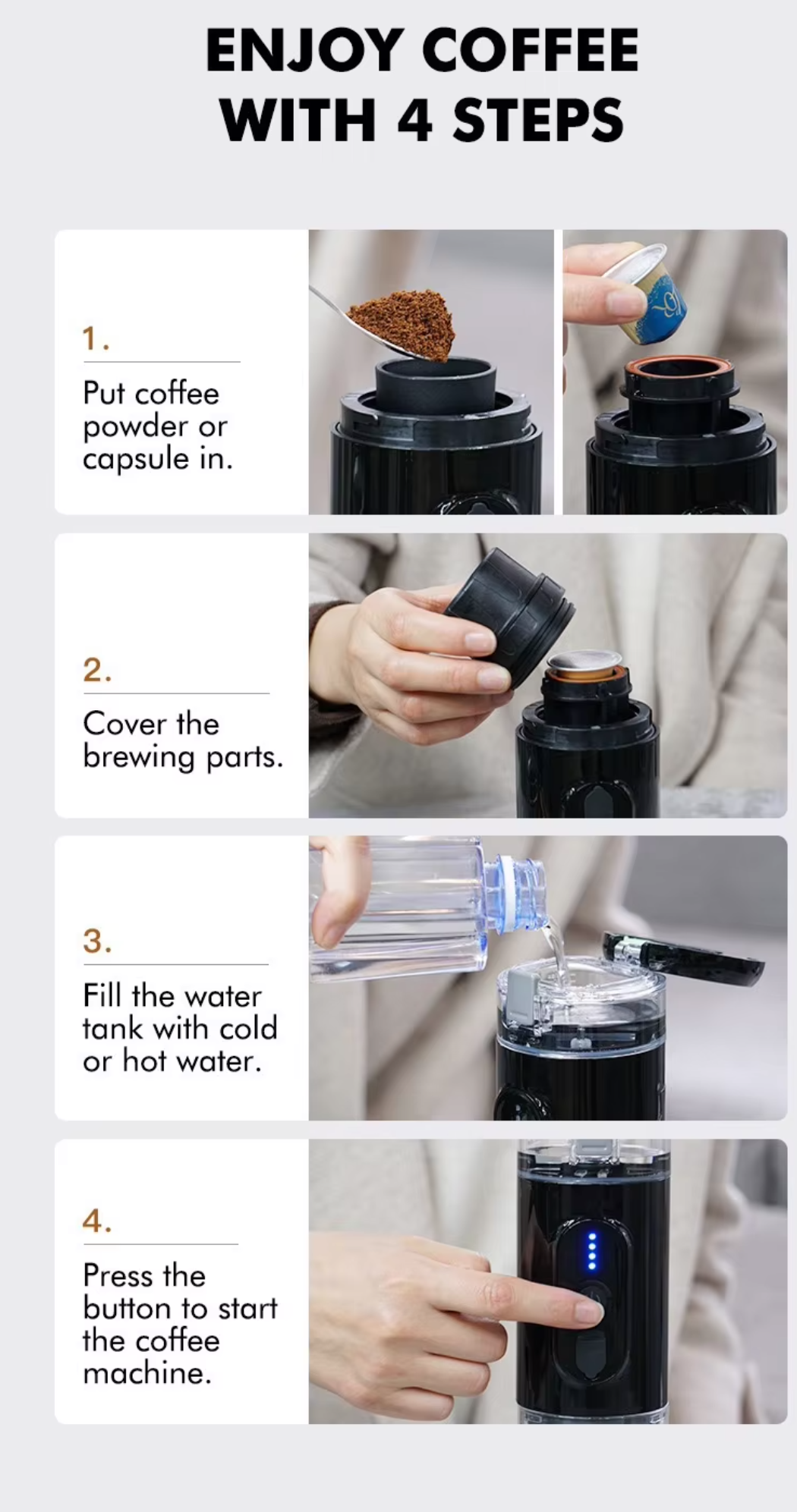 ENJOY COFFEE WITH 4 STEPS

1.

Put coffee powder or capsule in.

2.

Cover the brewing parts.

3.

Fill the water tank with cold or hot water.

4.

Press the button to start the coffee machine.